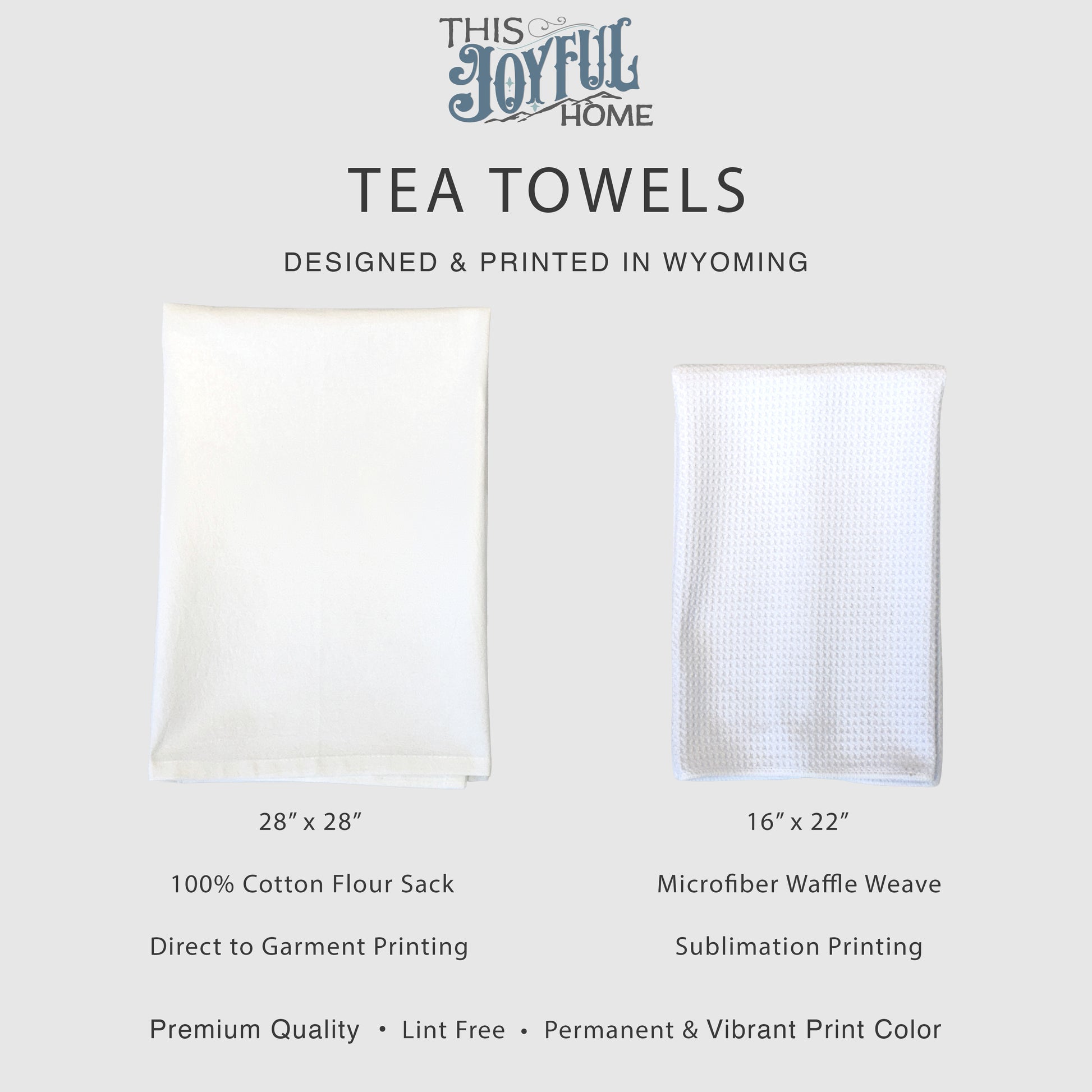 THIS JOYFUL HOME

TEA TOWELS

DESIGNED & PRINTED IN WYOMING

28″ x 28″

100% Cotton Flour Sack

Direct to Garment Printing

16″ x 22″

Microfiber Waffle Weave

Sublimation Printing

Premium Quality • Lint Free • Permanent & Vibrant Print Color